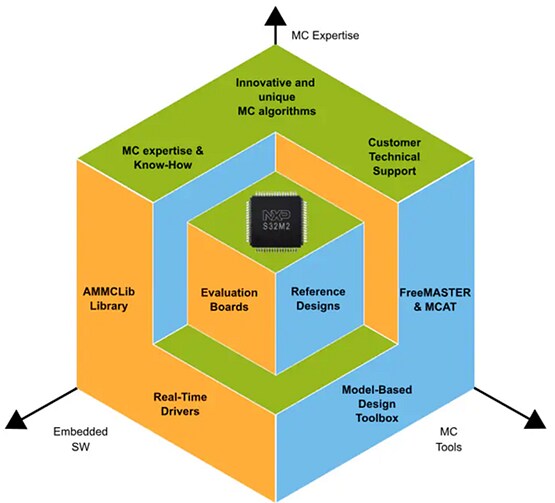 MC Expertise

Innovative and unique MC algorithms

MC expertise & Know-How

Customer Technical Support

NXP
S32M2

AMMCLib Library

Evaluation Boards

Reference Designs

FreeMASTER & MCAT

Real-Time Drivers

Model-Based Design Toolbox

Embedded SW

MC Tools